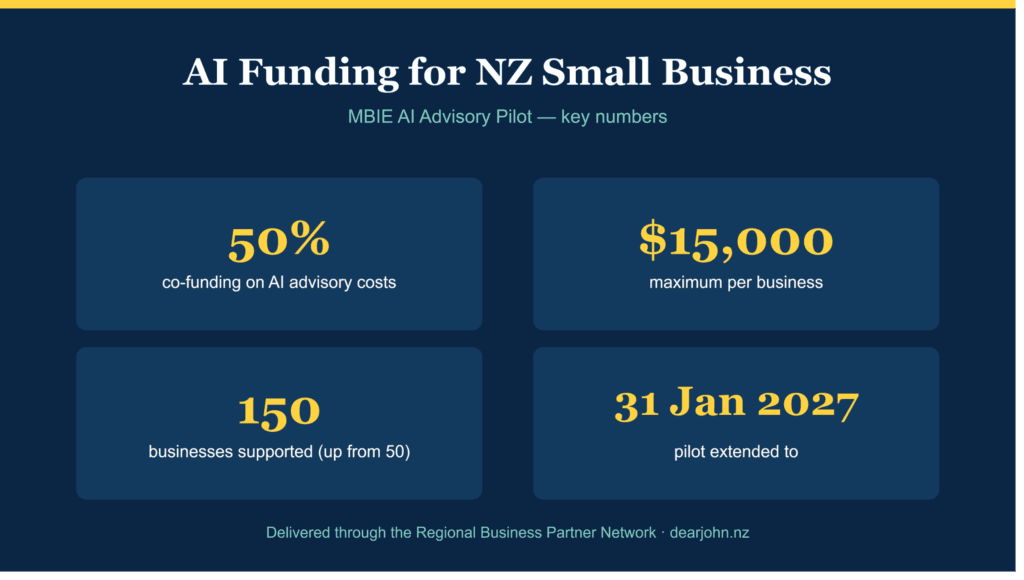 AI Funding for NZ Small Business

MBIE AI Advisory Pilot — key numbers

50%
co-funding on AI advisory costs

$15,000
maximum per business

150
businesses supported (up from 50)

31 Jan 2027
pilot extended to

Delivered through the Regional Business Partner Network · dearjohn.nz